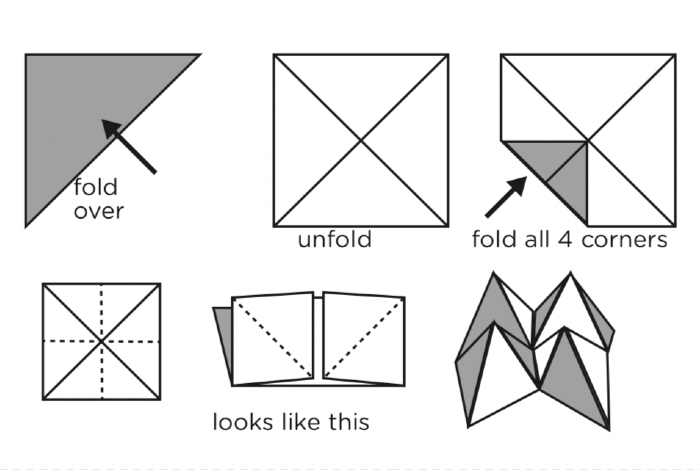 fold over

unfold

fold all 4 corners

looks like this